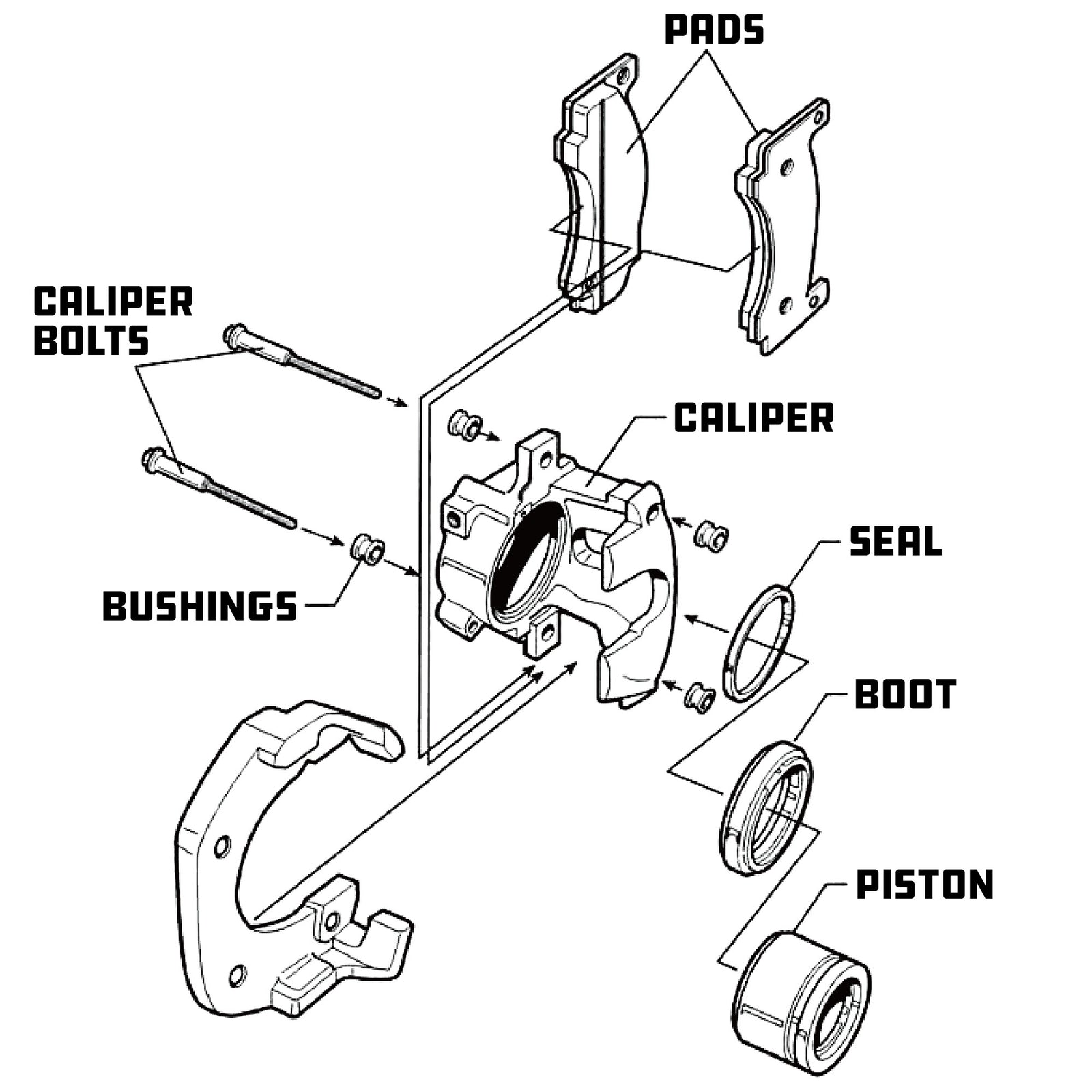 PADS

CALIPER BOLTS

CALIPER

SEAL

BUSHINGS

BOOT

PISTON