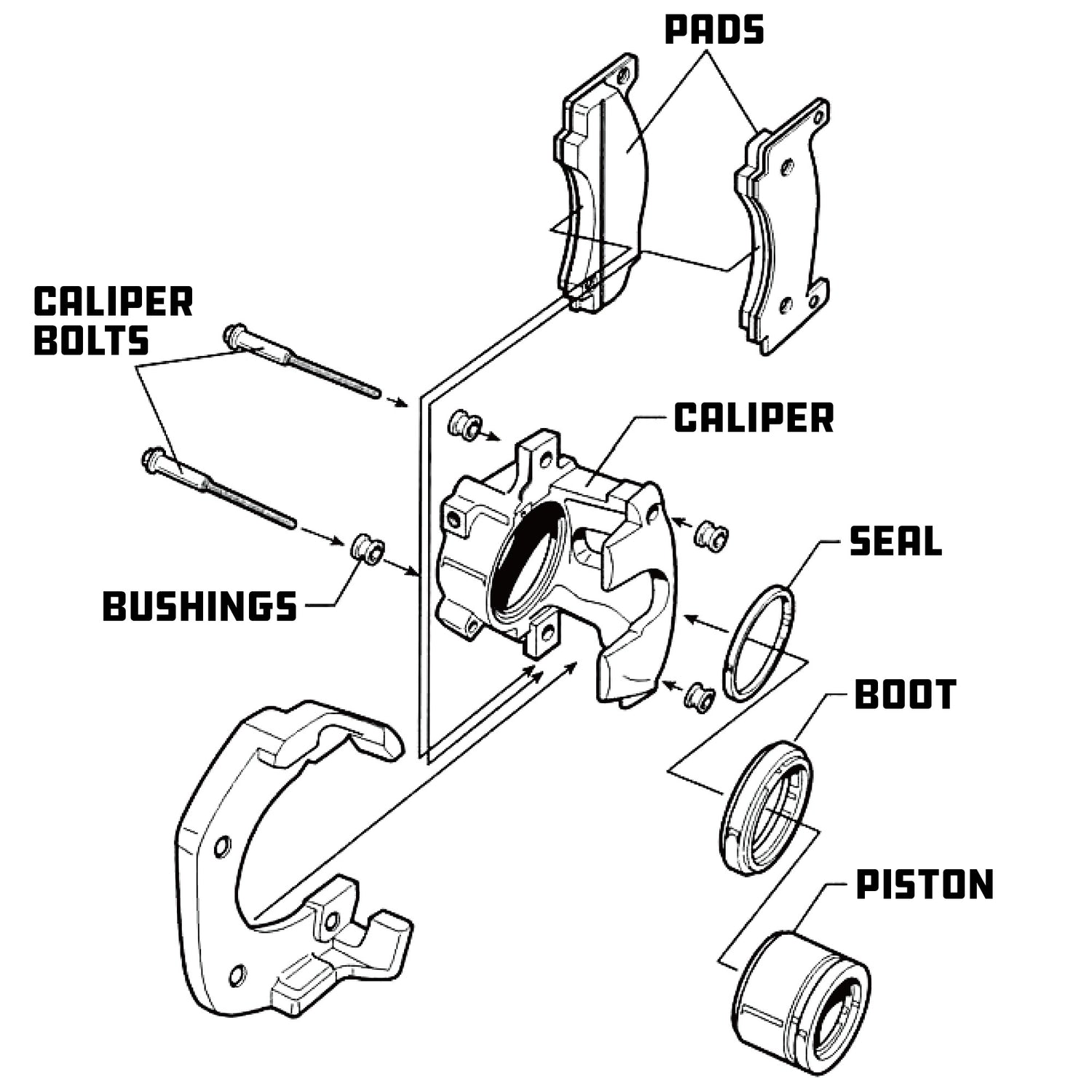 PADS

CALIPER BOLTS

CALIPER

SEAL

BUSHINGS

BOOT

PISTON