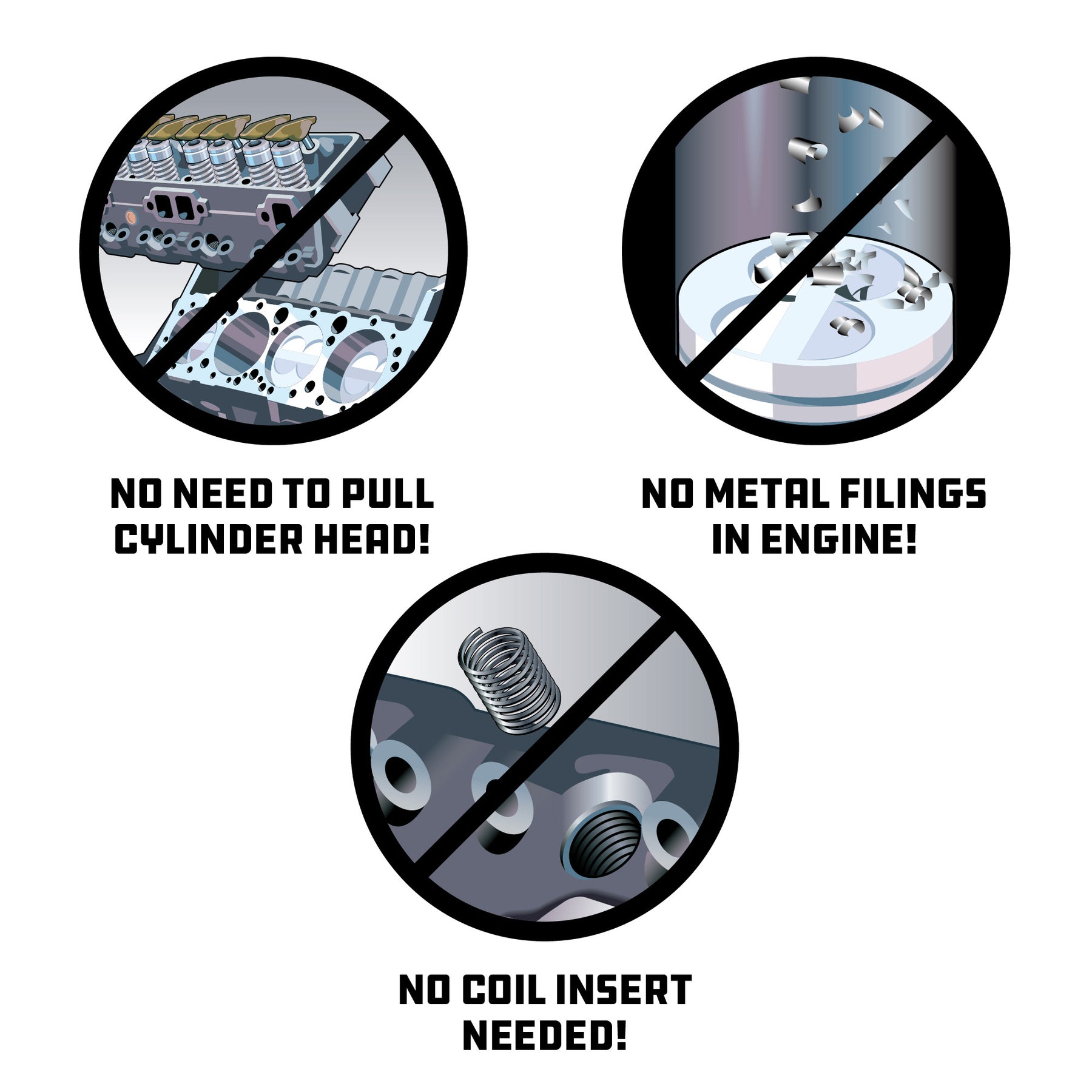 NO NEED TO PULL CYLINDER HEAD!

NO METAL FILINGS IN ENGINE!

NO COIL INSERT NEEDED!