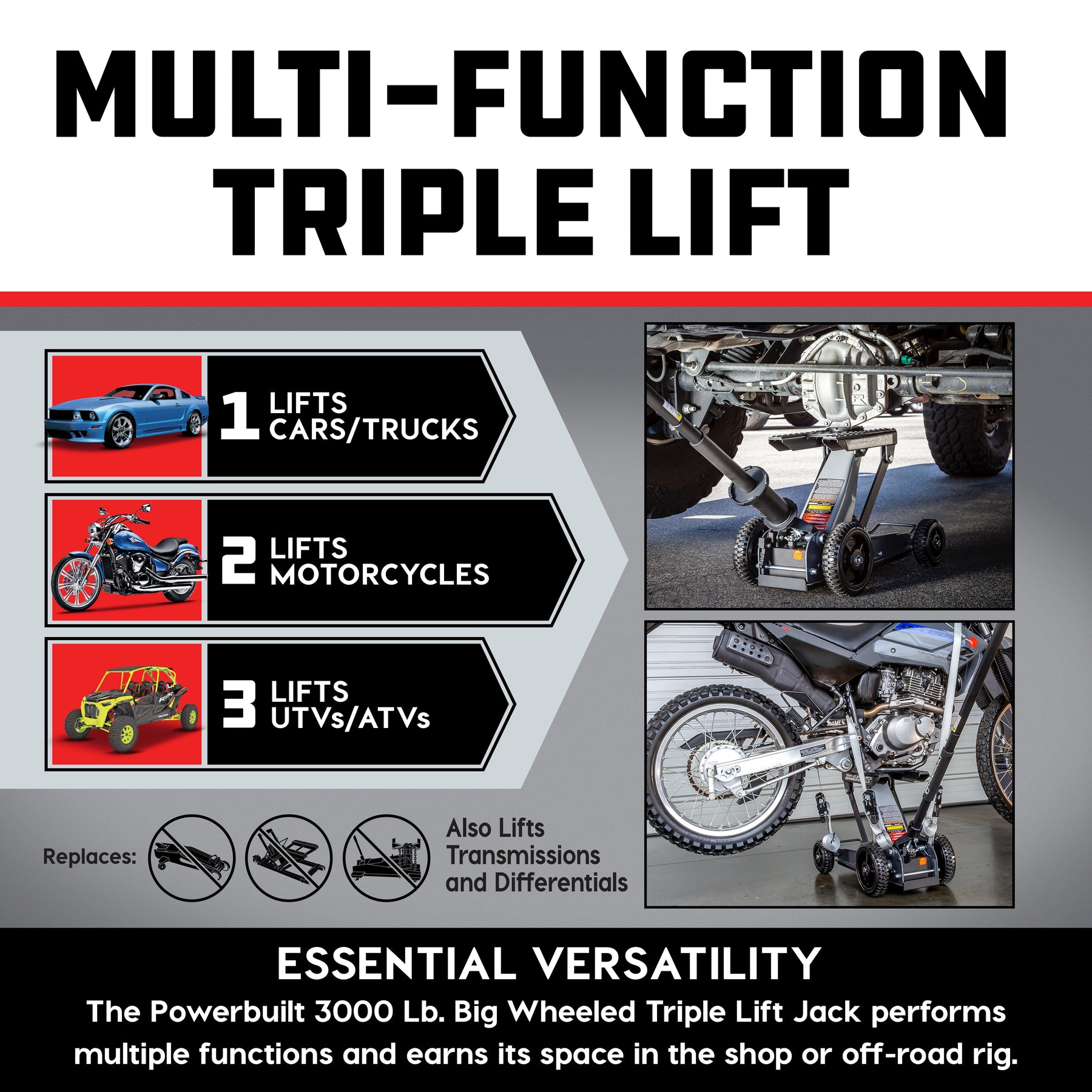 MULTI-FUNCTION
TRIPLE LIFT

1 LIFTS CARS/TRUCKS

2 LIFTS MOTORCYCLES

3 LIFTS UTVs/ATVs

Replaces:

Also Lifts Transmissions and Differentials

ESSENTIAL VERSATILITY

The Powerbuilt 3000 Lb. Big Wheeled Triple Lift Jack performs multiple functions and earns its space in the shop or off-road rig.