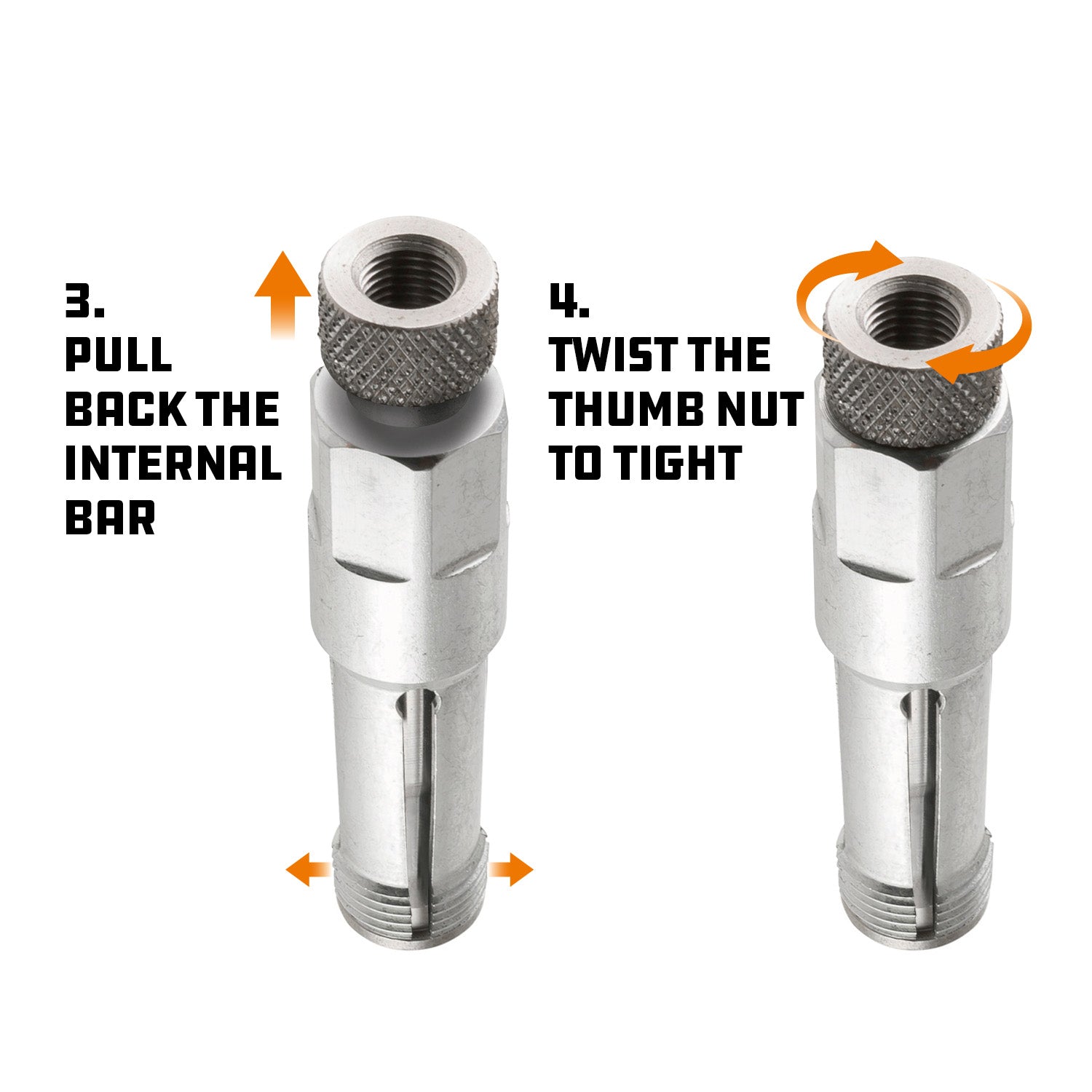 3.
PULL BACK THE INTERNAL BAR

4.
TWIST THE THUMB NUT TO TIGHT