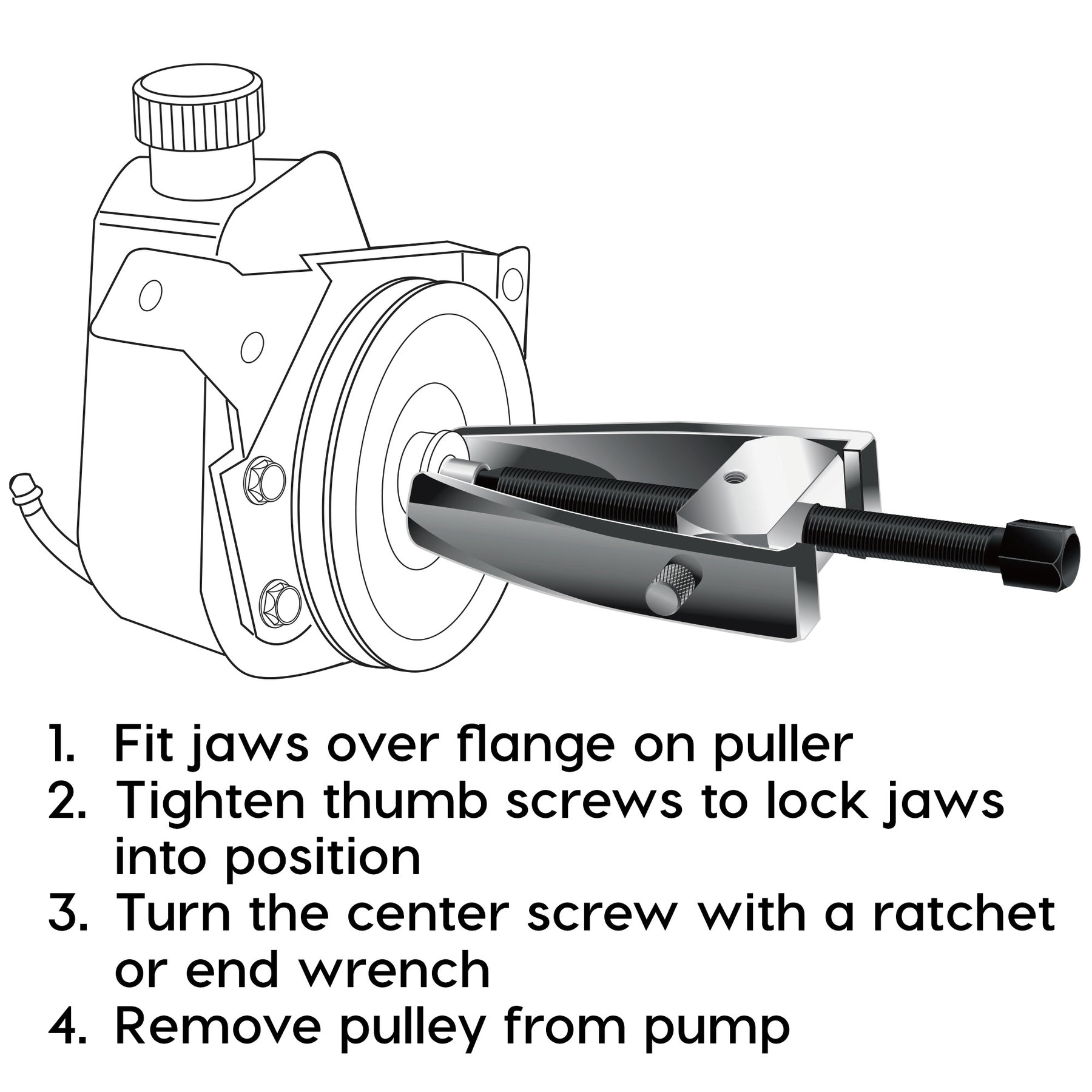 1. Fit jaws over flange on puller
2. Tighten thumb screws to lock jaws into position
3. Turn the center screw with a ratchet or end wrench
4. Remove pulley from pump